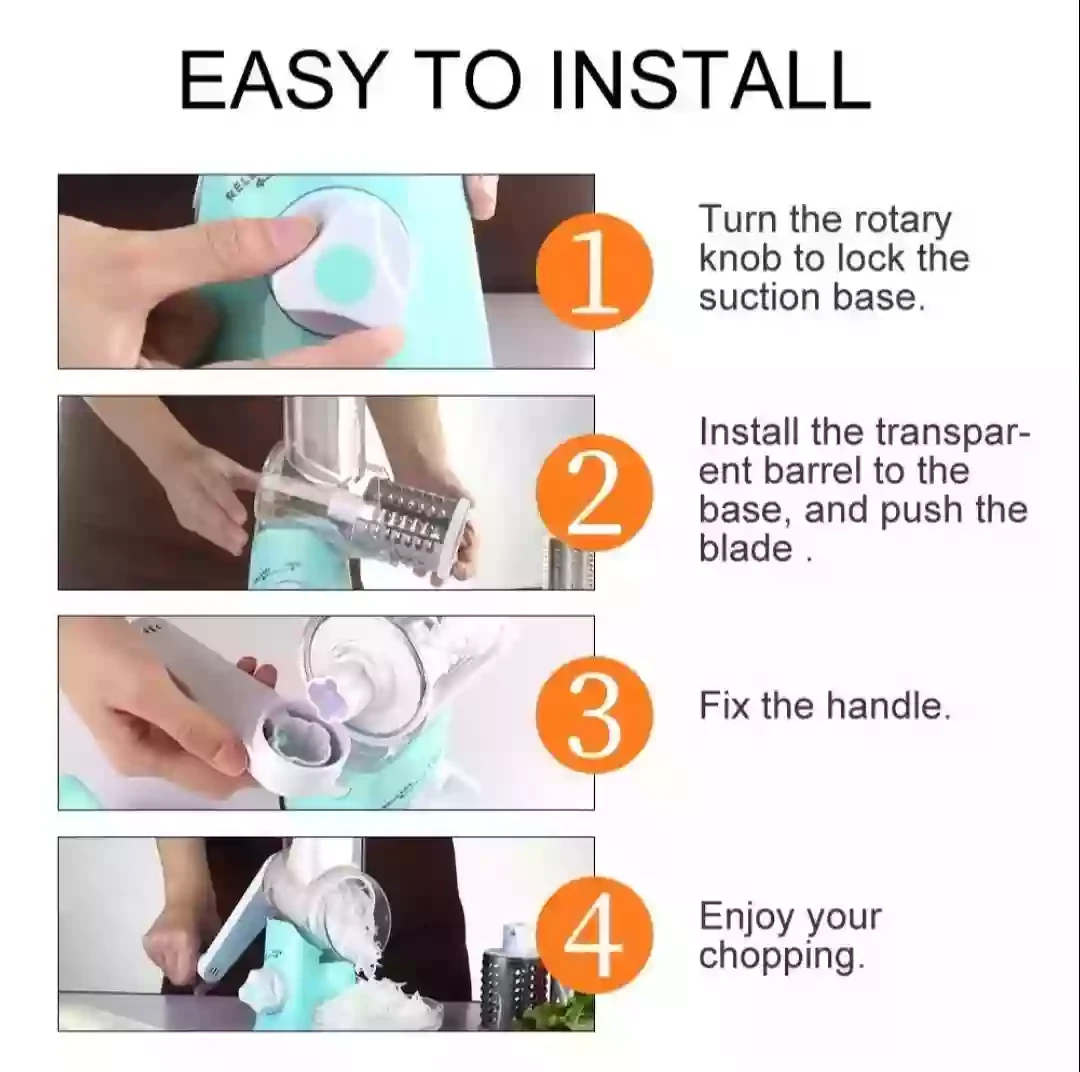 EASY TO INSTALL

1

Turn the rotary knob to lock the suction base.

2

Install the transparent barrel to the base, and push the blade .

3

Fix the handle.

4

Enjoy your chopping.